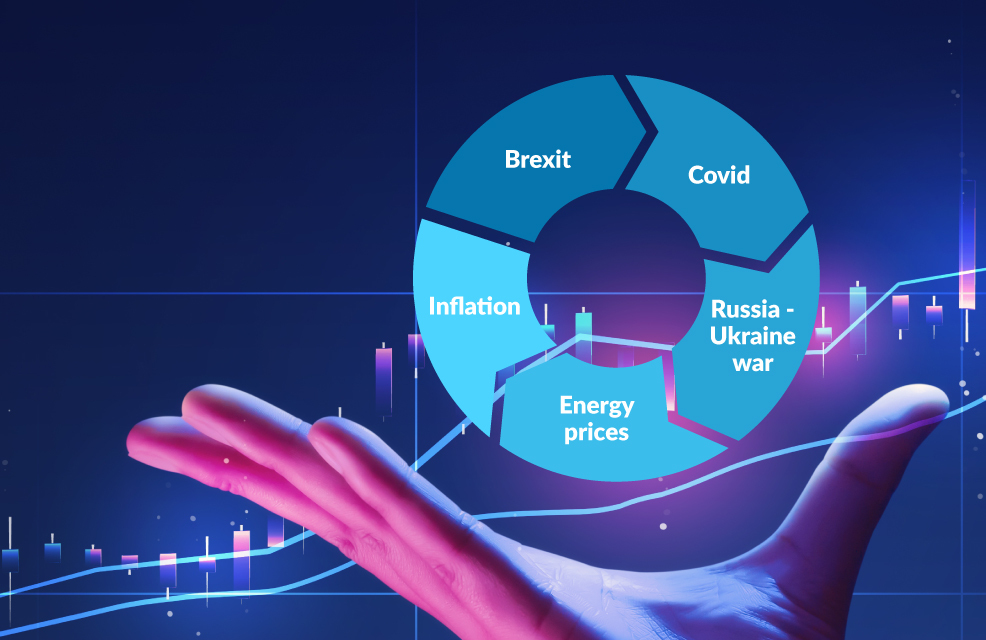 Brexit
Covid
Russia - Ukraine war
Energy prices
Inflation